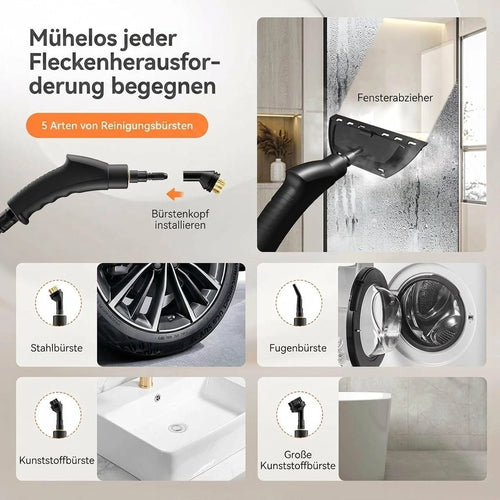 Mühelos jeder Fleckenherausforderung begegnen

5 Arten von Reinigungsbürsten

Bürstenkopf installieren

Fensterabzieher

Stahlbürste

Fugenbürste

Kunststoffbürste

Große Kunststoffbürste